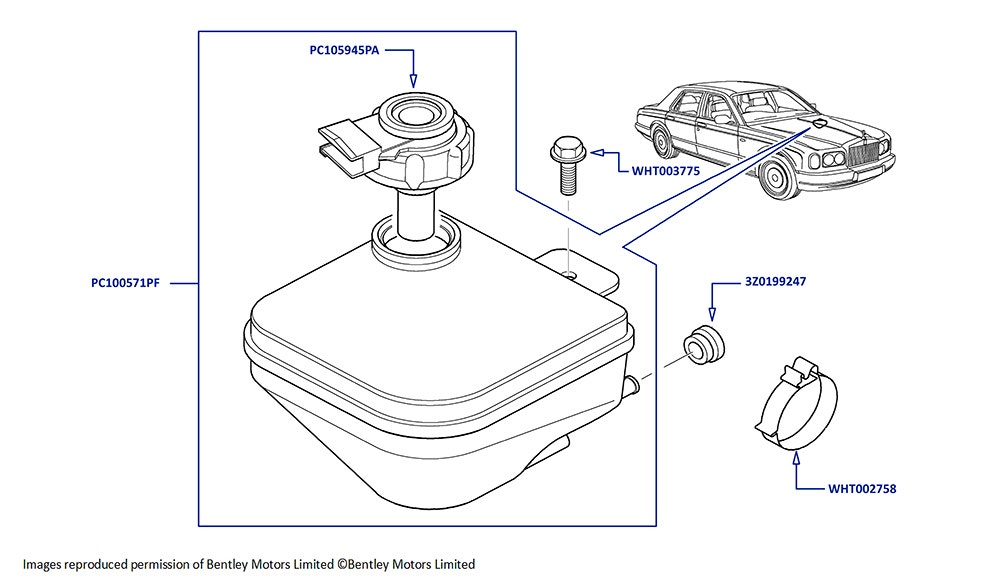 PC105945PA

WHT003775

PC100571PF

3Z0199247

WHT002758

Images reproduced permission of Bentley Motors Limited ©Bentley Motors Limited